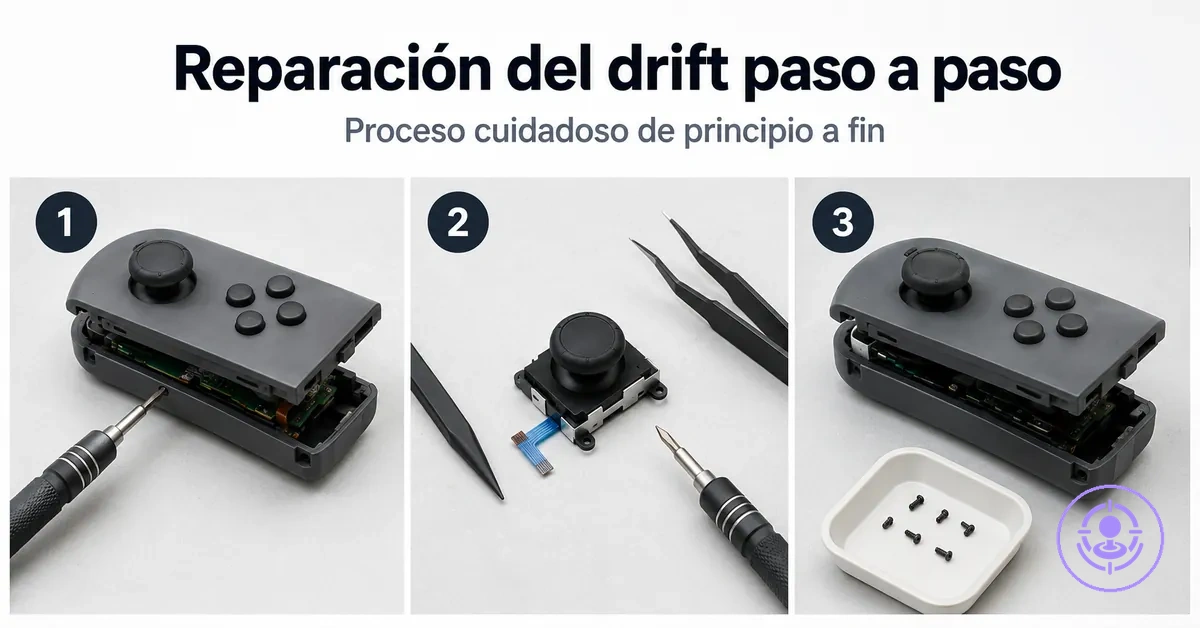 Reparación del drift paso a paso

Proceso cuidadoso de principio a fin

1

2

3